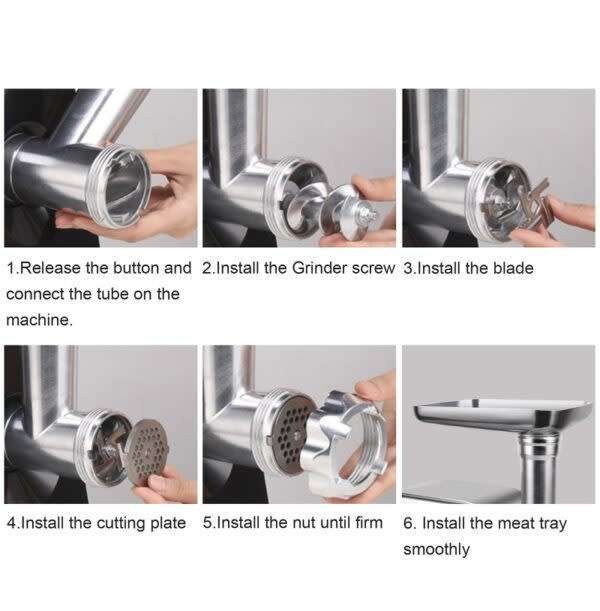 1.Release the button and connect the tube on the machine.

2.Install the Grinder screw

3.Install the blade

4.Install the cutting plate

5.Install the nut until firm

6. Install the meat tray smoothly