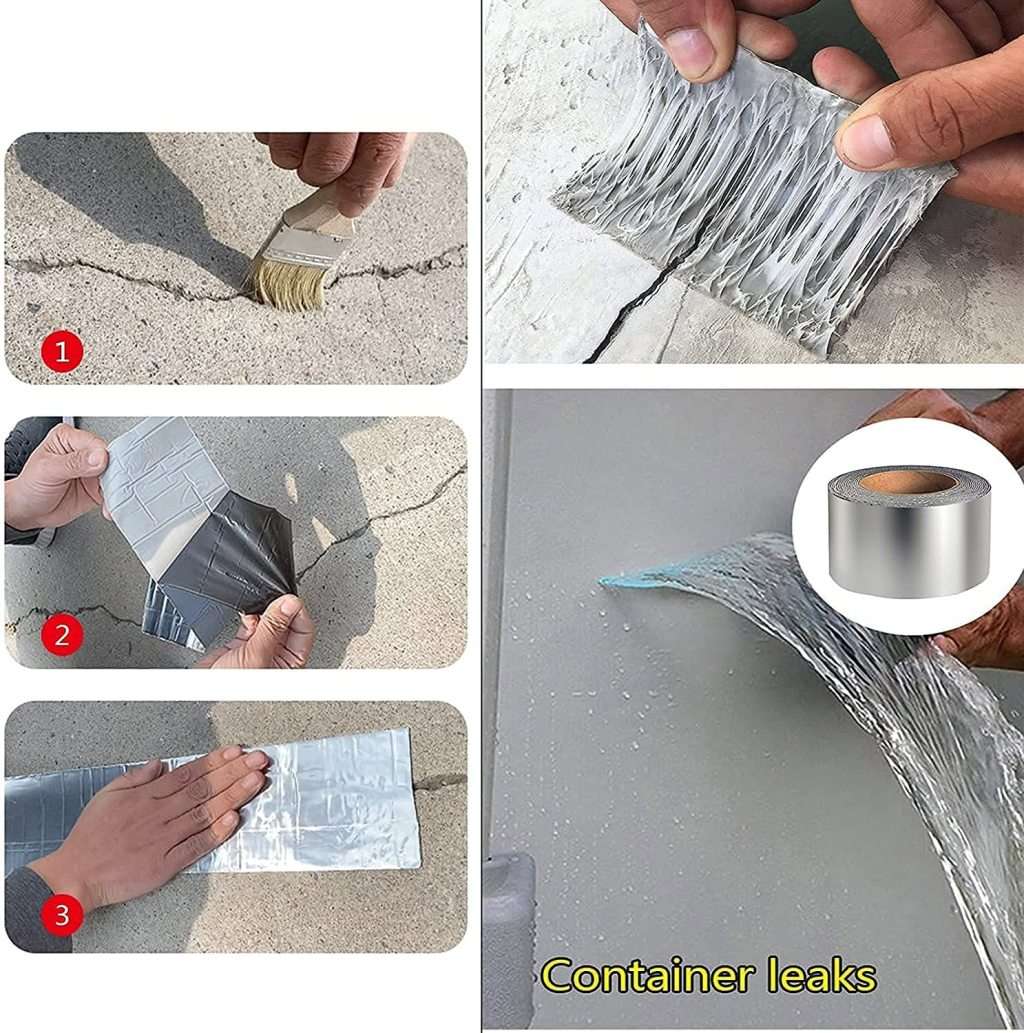 1

2

3

Container leaks