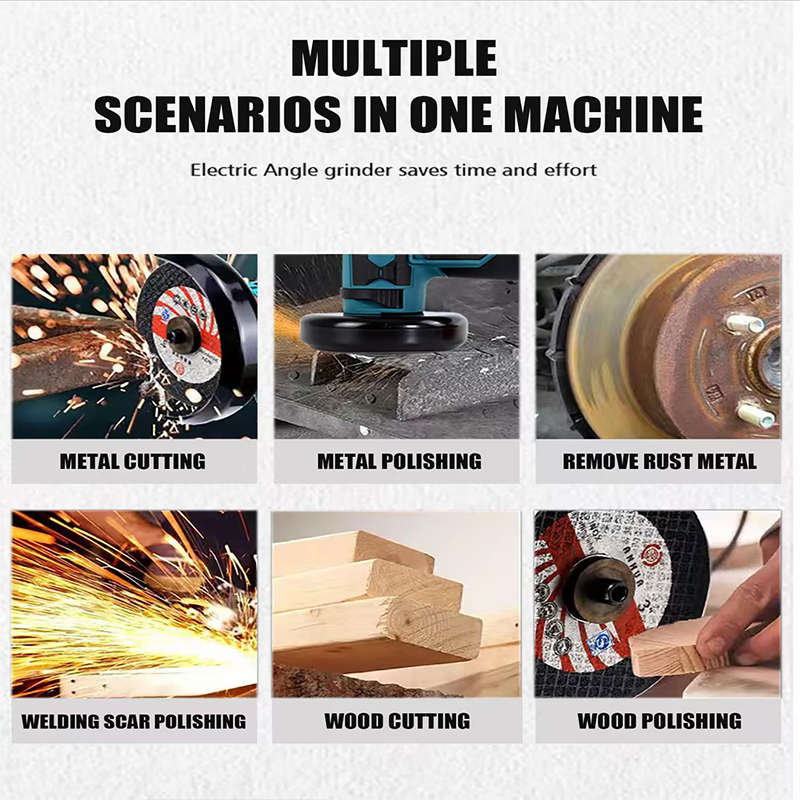 MULTIPLE
SCENARIOS IN ONE MACHINE

Electric Angle grinder saves time and effort

METAL CUTTING

METAL POLISHING

REMOVE RUST METAL

WELDING SCAR POLISHING

WOOD CUTTING

WOOD POLISHING