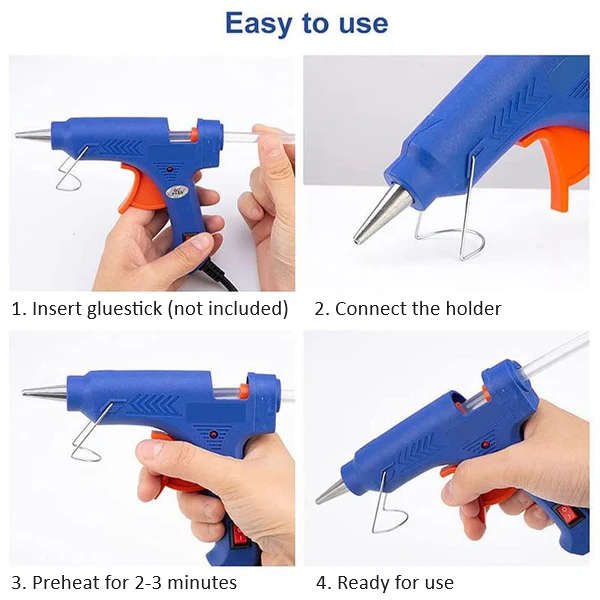 Easy to use

1. Insert gluestick (not included)

2. Connect the holder

3. Preheat for 2-3 minutes

4. Ready for use