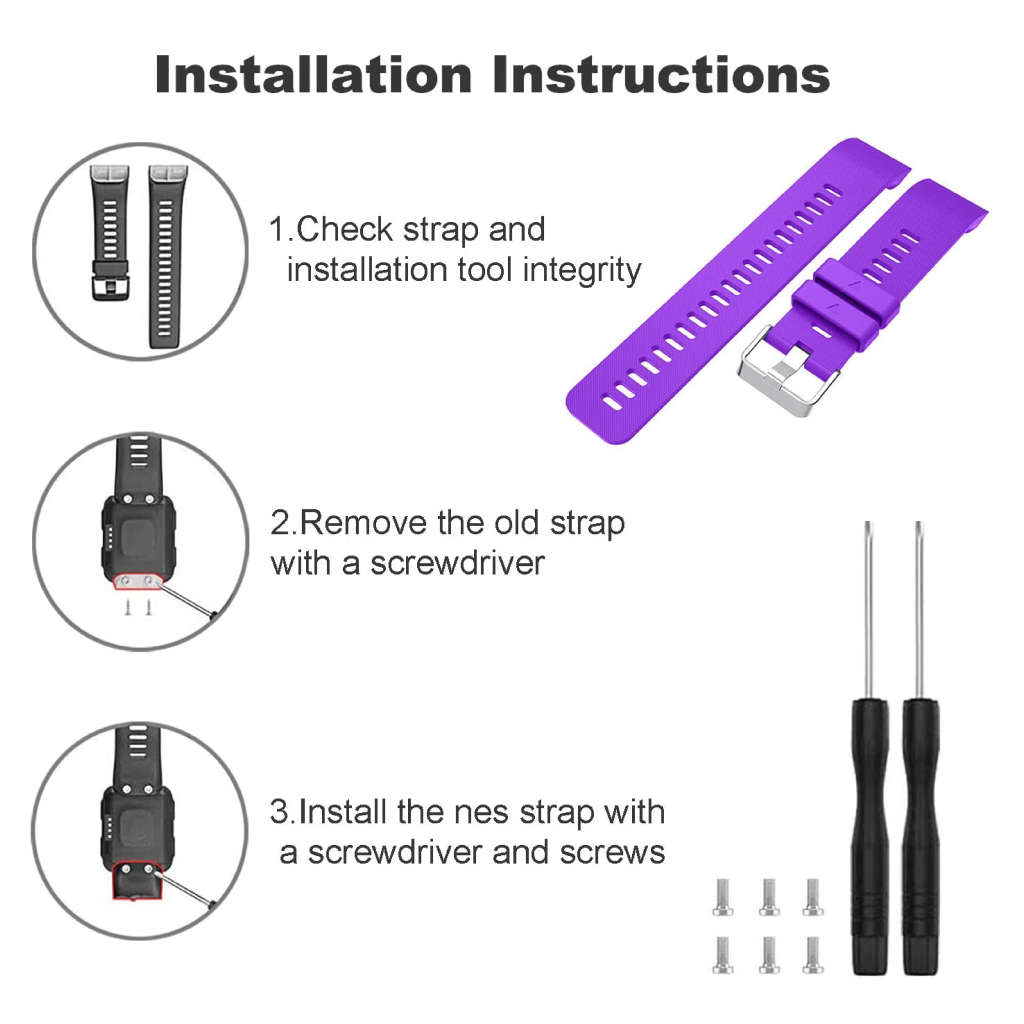 Installation Instructions

1.Check strap and installation tool integrity

2.Remove the old strap with a screwdriver

3.Install the nes strap with a screwdriver and screws