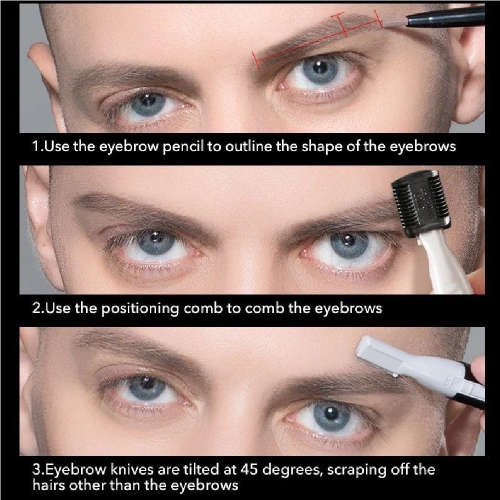 1.Use the eyebrow pencil to outline the shape of the eyebrows

2.Use the positioning comb to comb the eyebrows

3.Eyebrow knives are tilted at 45 degrees, scraping off the hairs other than the eyebrows