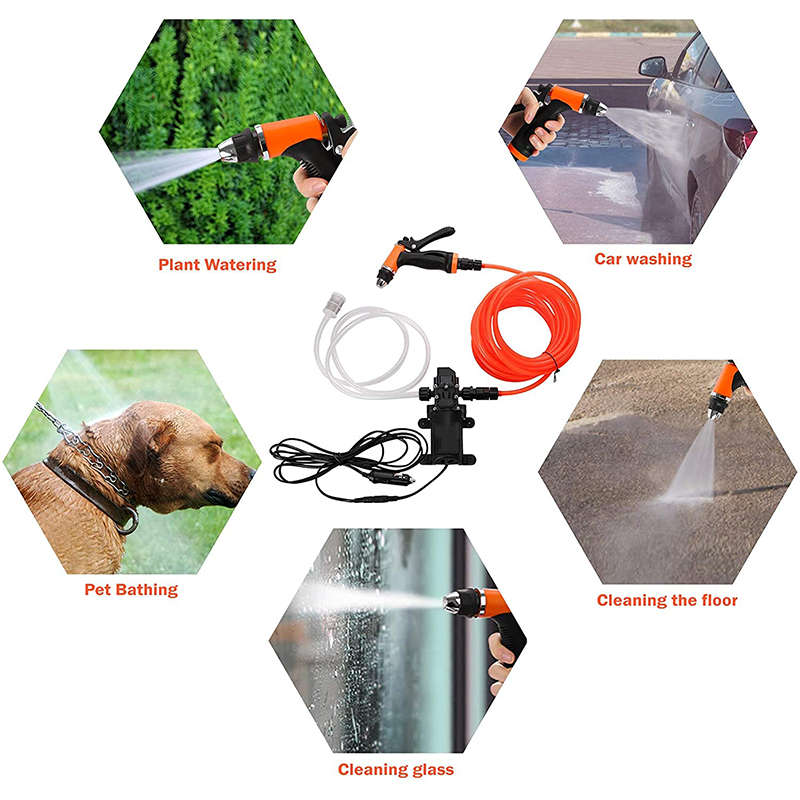 Plant Watering

Car washing

Pet Bathing

Cleaning the floor

Cleaning glass