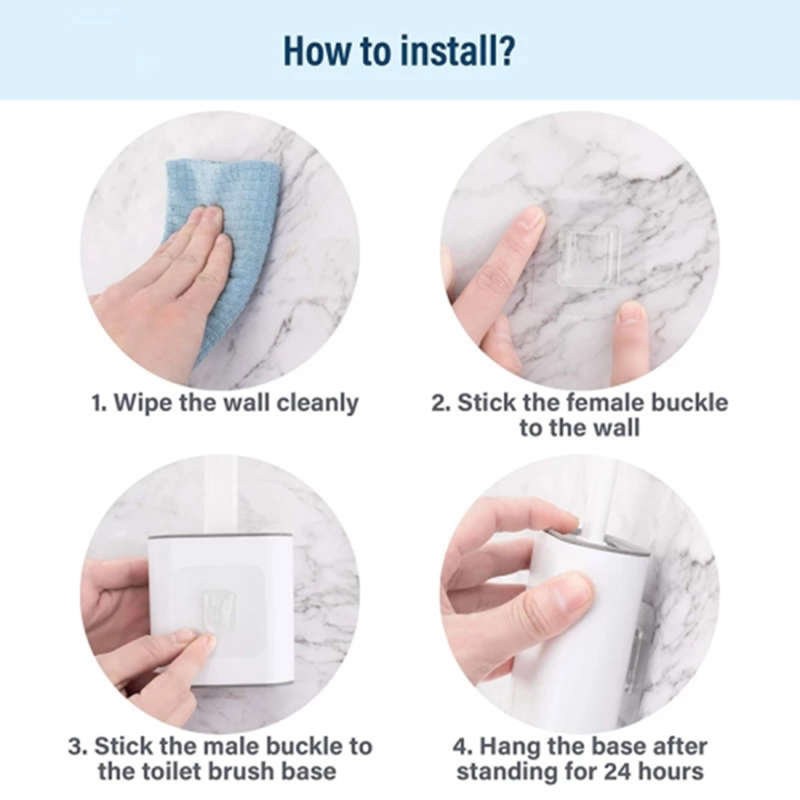 How to install?

1. Wipe the wall cleanly

2. Stick the female buckle to the wall

3. Stick the male buckle to the toilet brush base

4. Hang the base after standing for 24 hours