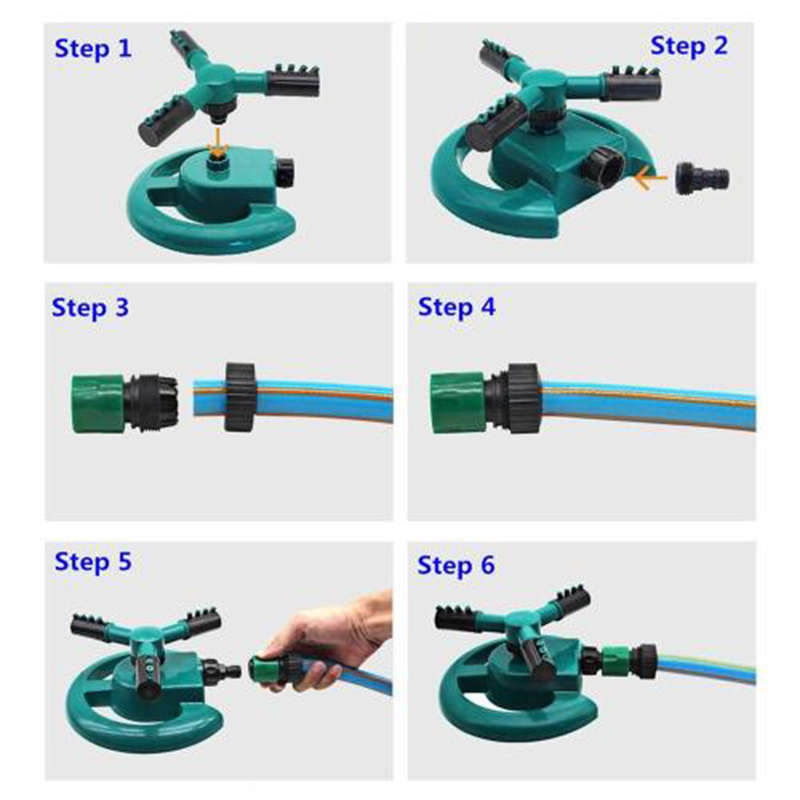 Step 1

Step 2

Step 3

Step 4

Step 5

Step 6