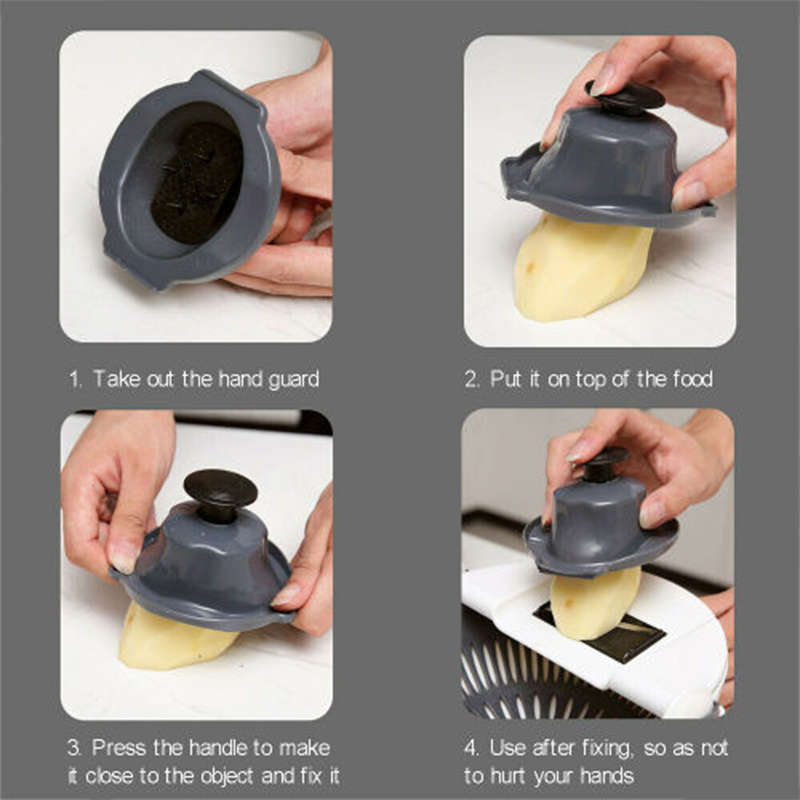 1. Take out the hand guard

2. Put it on top of the food

3. Press the handle to make it close to the object and fix it

4. Use after fixing, so as not to hurt your hands