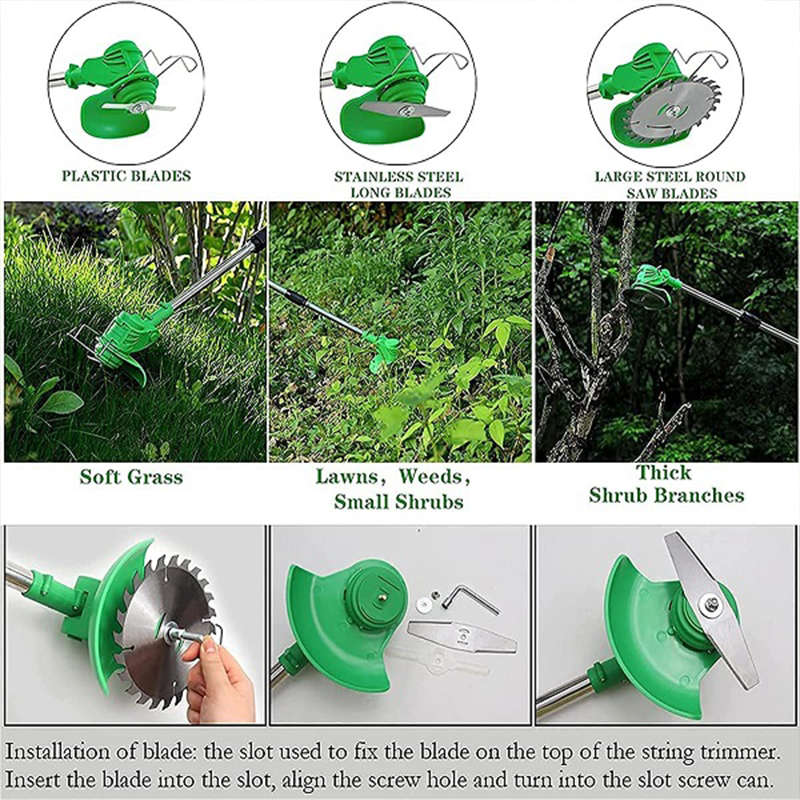 PLASTIC BLADES

STAINLESS STEEL LONG BLADES

LARGE STEEL ROUND SAW BLADES

Soft Grass

Lawns, Weeds, Small Shrubs

Thick Shrub Branches

Installation of blade: the slot used to fix the blade on the top of the string trimmer. Insert the blade into the slot, align the screw hole and turn into the slot screw can.