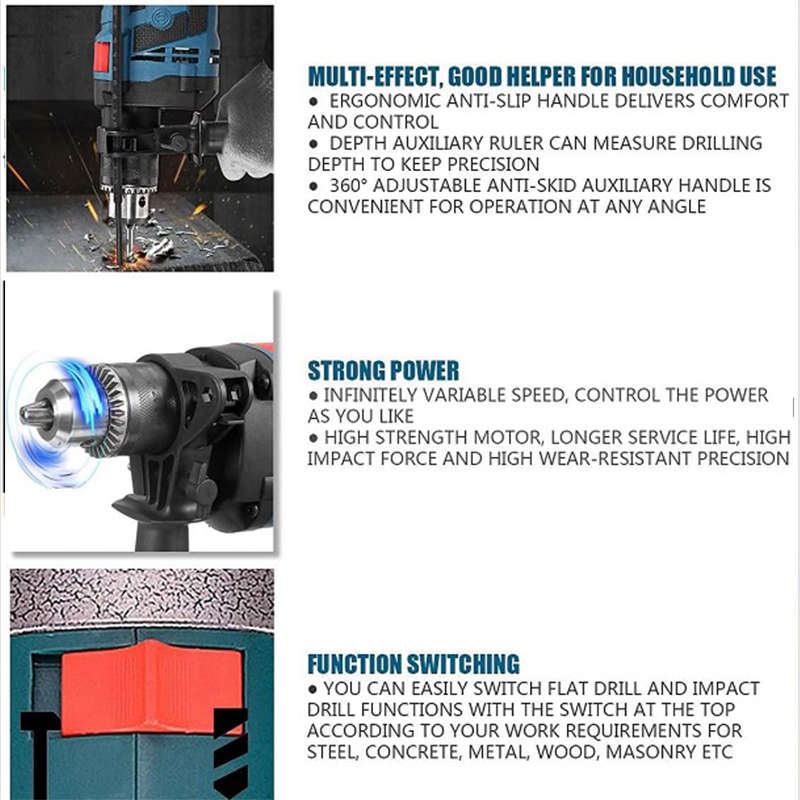 MULTI-EFFECT, GOOD HELPER FOR HOUSEHOLD USE

● ERGONOMIC ANTI-SLIP HANDLE DELIVERS COMFORT AND CONTROL

● DEPTH AUXILIARY RULER CAN MEASURE DRILLING DEPTH TO KEEP PRECISION

● 360° ADJUSTABLE ANTI-SKID AUXILIARY HANDLE IS CONVENIENT FOR OPERATION AT ANY ANGLE

STRONG POWER

● INFINITELY VARIABLE SPEED, CONTROL THE POWER AS YOU LIKE

● HIGH STRENGTH MOTOR, LONGER SERVICE LIFE, HIGH IMPACT FORCE AND HIGH WEAR-RESISTANT PRECISION

FUNCTION SWITCHING

● YOU CAN EASILY SWITCH FLAT DRILL AND IMPACT DRILL FUNCTIONS WITH THE SWITCH AT THE TOP ACCORDING TO YOUR WORK REQUIREMENTS FOR STEEL, CONCRETE, METAL, WOOD, MASONRY ETC