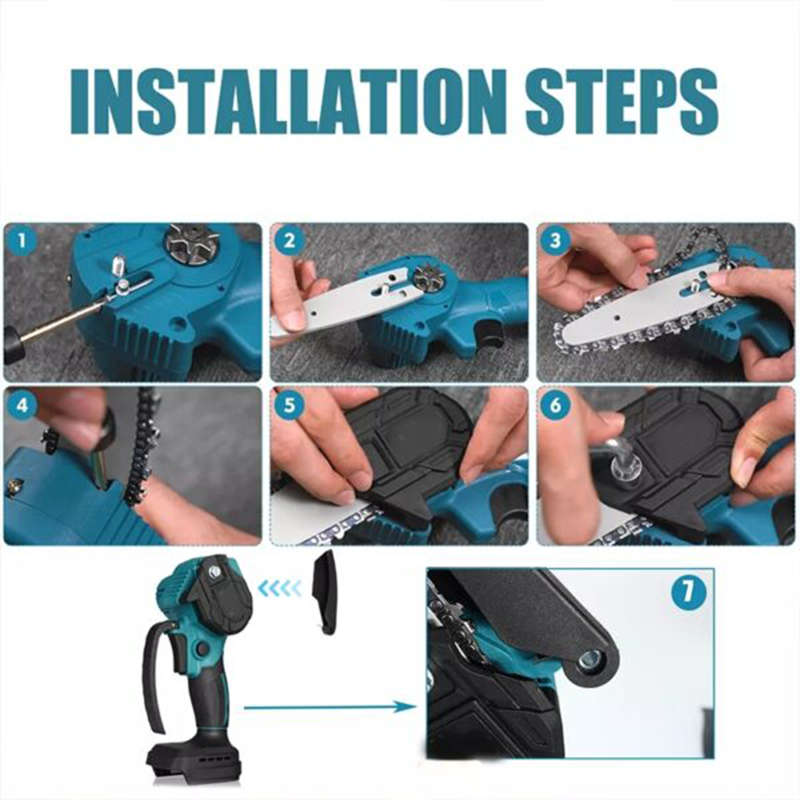 INSTALLATION STEPS

1

2

3

4

5

6

7