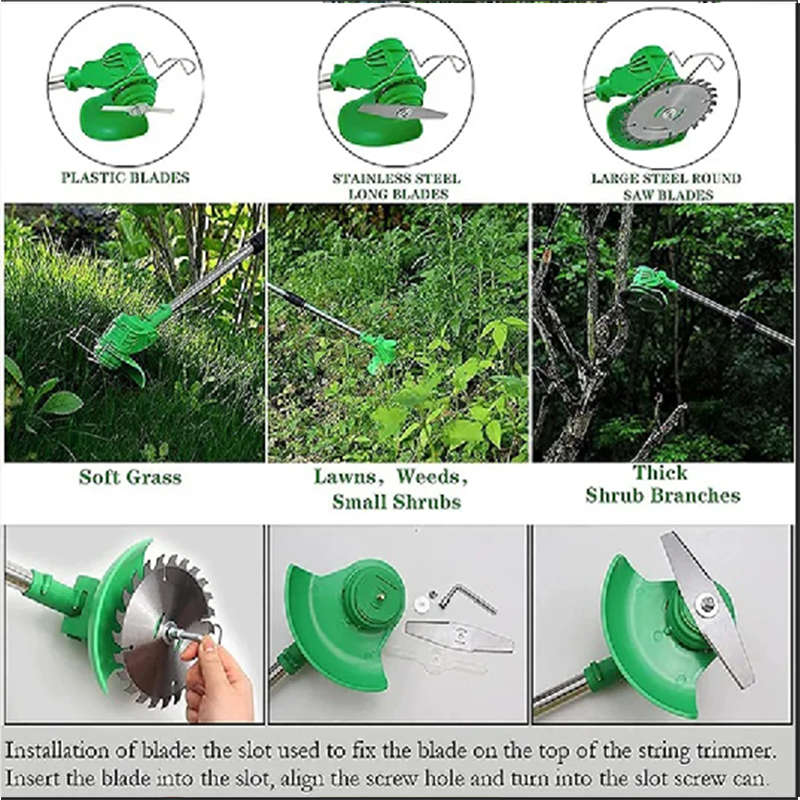 PLASTIC BLADES

STAINLESS STEEL LONG BLADES

LARGE STEEL ROUND SAW BLADES

Soft Grass

Lawns, Weeds, Small Shrubs

Thick Shrub Branches

Installation of blade: the slot used to fix the blade on the top of the string trimmer. Insert the blade into the slot, align the screw hole and turn into the slot screw can.