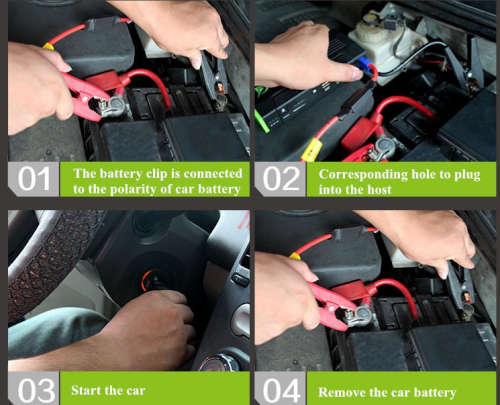 01 The battery clip is connected to the polarity of car battery

02 Corresponding hole to plug into the host

03 Start the car

04 Remove the car battery