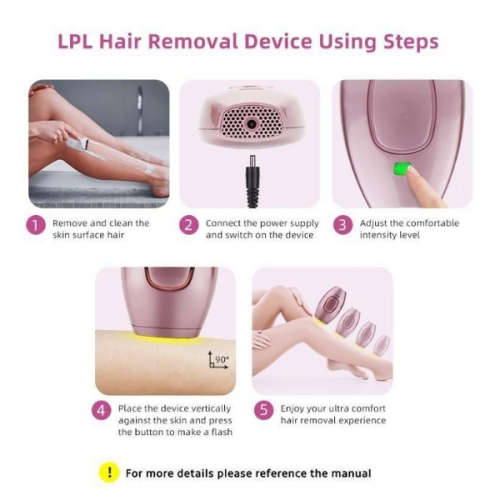 LPL Hair Removal Device Using Steps

1 Remove and clean the skin surface hair

2 Connect the power supply and switch on the device

3 Adjust the comfortable intensity level

90°

4 Place the device vertically against the skin and press the button to make a flash

5 Enjoy your ultra comfort hair removal experience

! For more details please reference the manual