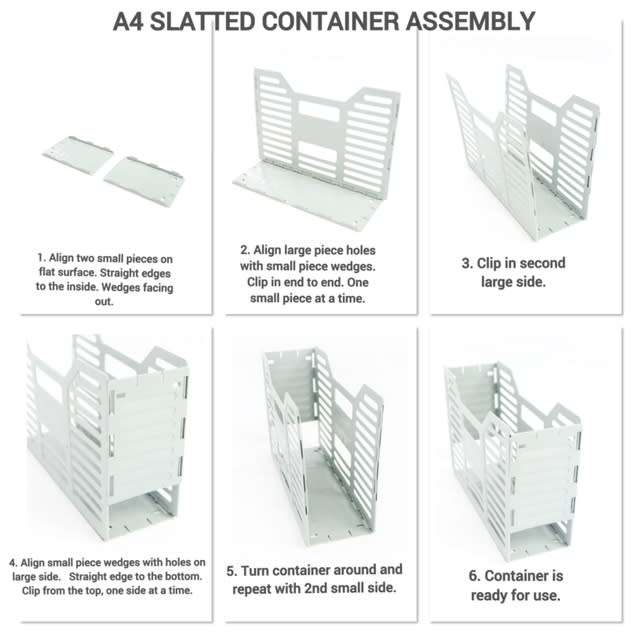 A4 SLATTED CONTAINER ASSEMBLY

1. Align two small pieces on flat surface. Straight edges to the inside. Wedges facing out.

2. Align large piece holes with small piece wedges. Clip in end to end. One small piece at a time.

3. Clip in second large side.

4. Align small piece wedges with holes on large side. Straight edge to the bottom. Clip from the top, one side at a time.

5. Turn container around and repeat with 2nd small side.

6. Container is ready for use.