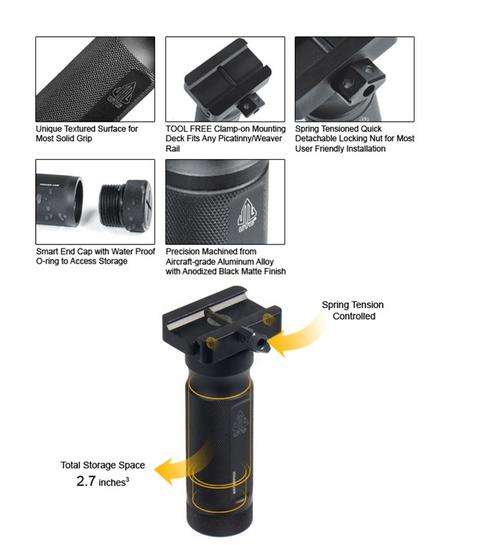 Unique Textured Surface for Most Solid Grip

TOOL FREE Clamp-on Mounting Deck Fits Any Picatinny/Weaver Rail

Spring Tensioned Quick Detachable Locking Nut for Most User Friendly Installation

Smart End Cap with Water Proof O-ring to Access Storage

Precision Machined from Aircraft-grade Aluminum Alloy with Anodized Black Matte Finish

Spring Tension Controlled

Total Storage Space
2.7 inches$^3$