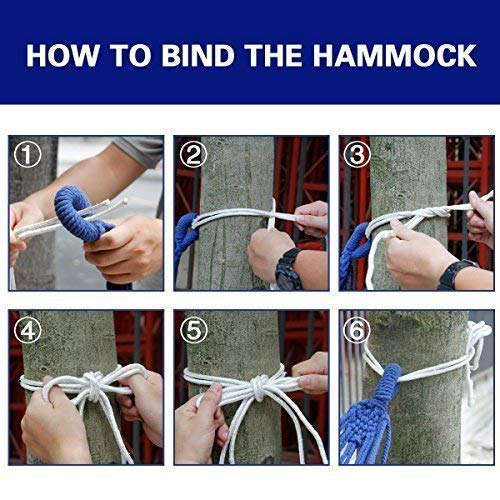 HOW TO BIND THE HAMMOCK

①

②

③

④

⑤

⑥