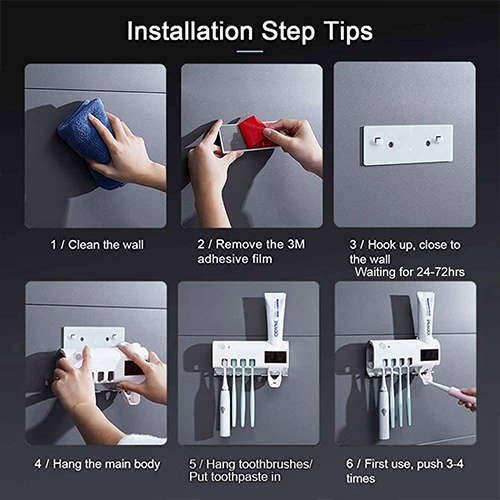 Installation Step Tips

1 / Clean the wall

2 / Remove the 3M adhesive film

3 / Hook up, close to the wall
Waiting for 24-72hrs

4 / Hang the main body

5 / Hang toothbrushes/ Put toothpaste in

6 / First use, push 3-4 times