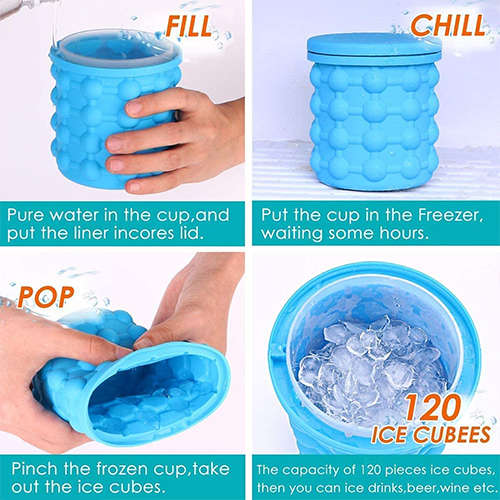 FILL

Pure water in the cup,and put the liner incores lid.

CHILL

Put the cup in the Freezer, waiting some hours.

POP

Pinch the frozen cup,take out the ice cubes.

120 ICE CUBEES

The capacity of 120 pieces ice cubes, then you can ice drinks,beer,wine etc.