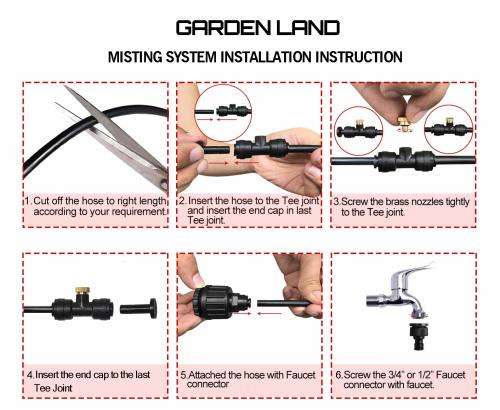 GARDEN LAND

MISTING SYSTEM INSTALLATION INSTRUCTION

1. Cut off the hose to right length according to your requirement.

2. Insert the hose to the Tee joint and insert the end cap in last Tee joint.

3. Screw the brass nozzles tightly to the Tee joint.

4. Insert the end cap to the last Tee Joint

5. Attached the hose with Faucet connector

6. Screw the 3/4" or 1/2" Faucet connector with faucet.