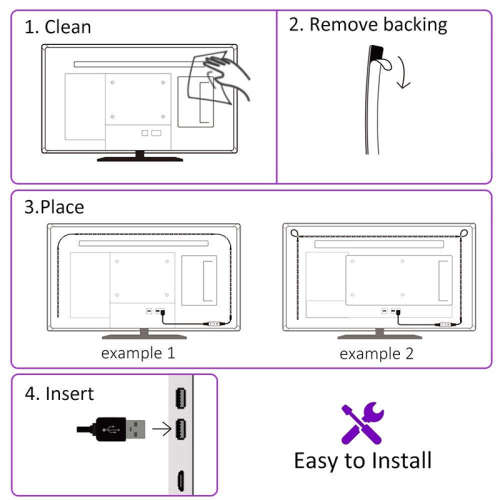 1. Clean

2. Remove backing

3.Place

example 1

example 2

4. Insert

Easy to Install