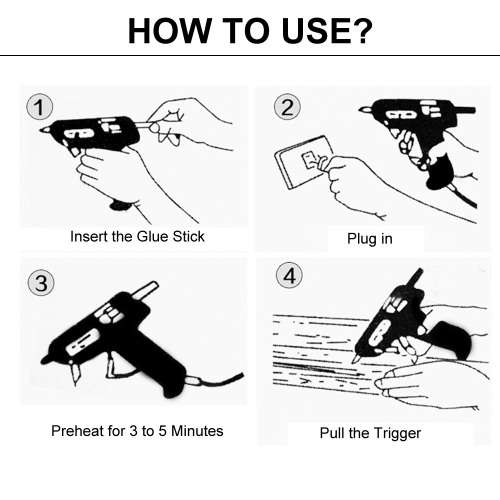 HOW TO USE?

1

Insert the Glue Stick

2

Plug in

3

Preheat for 3 to 5 Minutes

4

Pull the Trigger