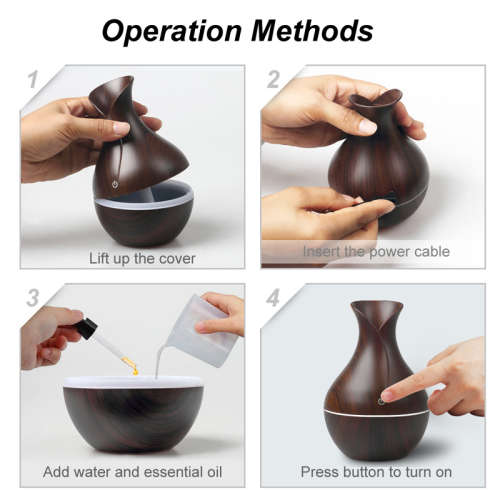 Operation Methods

1
Lift up the cover

2
Insert the power cable

3
Add water and essential oil

4
Press button to turn on