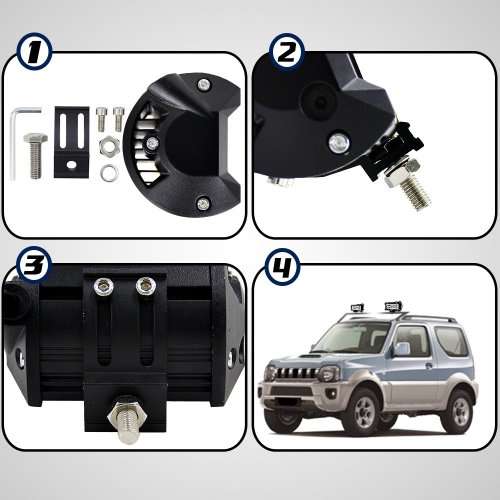 1

2

3

4