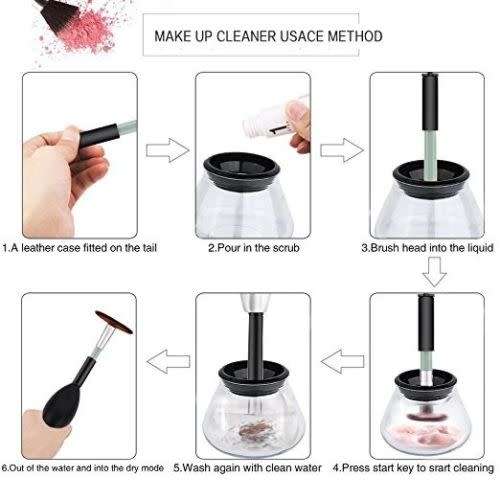 MAKE UP CLEANER USACE METHOD

1.A leather case fitted on the tail

2.Pour in the scrub

3.Brush head into the liquid

4.Press start key to srart cleaning

5.Wash again with clean water

6.Out of the water and into the dry mode