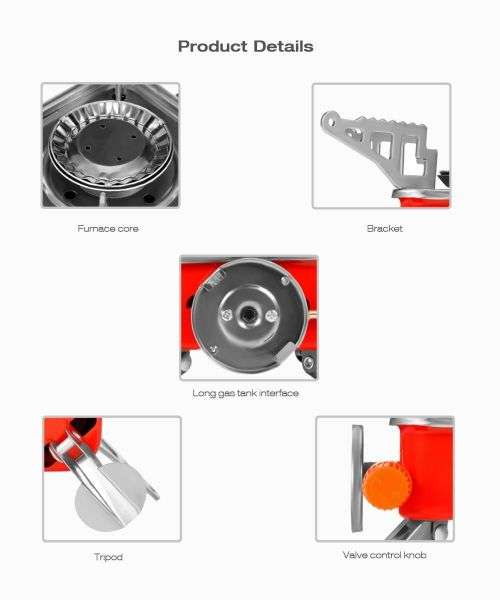 Product Details

Furnace core

Bracket

Long gas tank interface

Tripod

Valve control knob