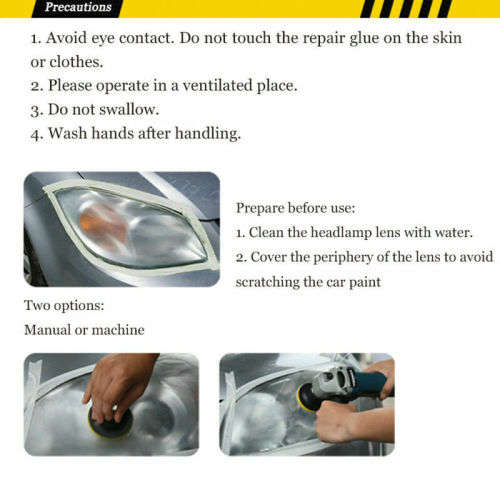 Precautions

1. Avoid eye contact. Do not touch the repair glue on the skin or clothes.
2. Please operate in a ventilated place.
3. Do not swallow.
4. Wash hands after handling.

Prepare before use:
1. Clean the headlamp lens with water.
2. Cover the periphery of the lens to avoid scratching the car paint

Two options:
Manual or machine