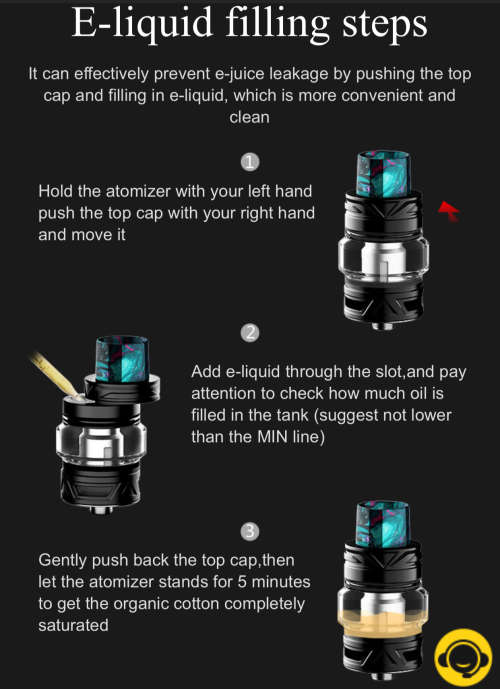 E-liquid filling steps

It can effectively prevent e-juice leakage by pushing the top cap and filling in e-liquid, which is more convenient and clean

1

Hold the atomizer with your left hand push the top cap with your right hand and move it

2

Add e-liquid through the slot,and pay attention to check how much oil is filled in the tank (suggest not lower than the MIN line)

3

Gently push back the top cap,then let the atomizer stands for 5 minutes to get the organic cotton completely saturated