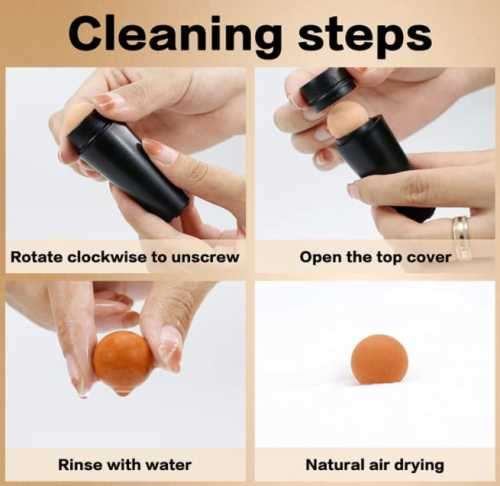 Cleaning steps

Rotate clockwise to unscrew

Open the top cover

Rinse with water

Natural air drying