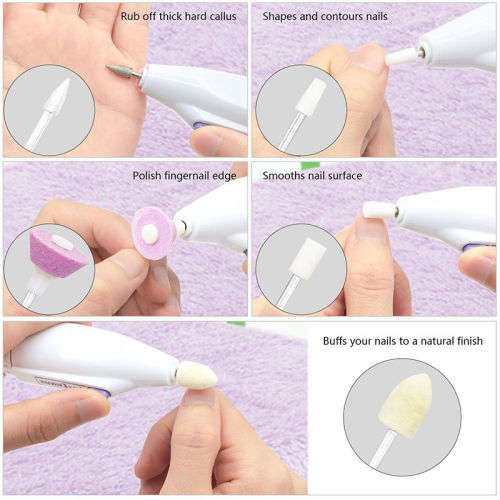 Rub off thick hard callus

Shapes and contours nails

Polish fingernail edge

Smooths nail surface

Buffs your nails to a natural finish