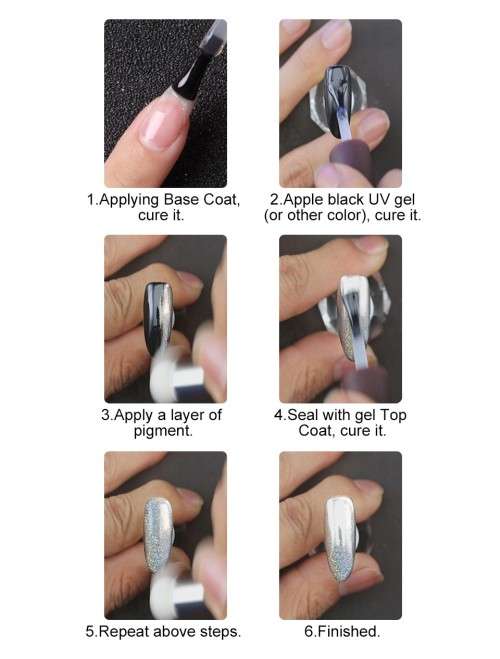 1.Applying Base Coat, cure it.

2.Apple black UV gel (or other color), cure it.

3.Apply a layer of pigment.

4.Seal with gel Top Coat, cure it.

5.Repeat above steps.

6.Finished.