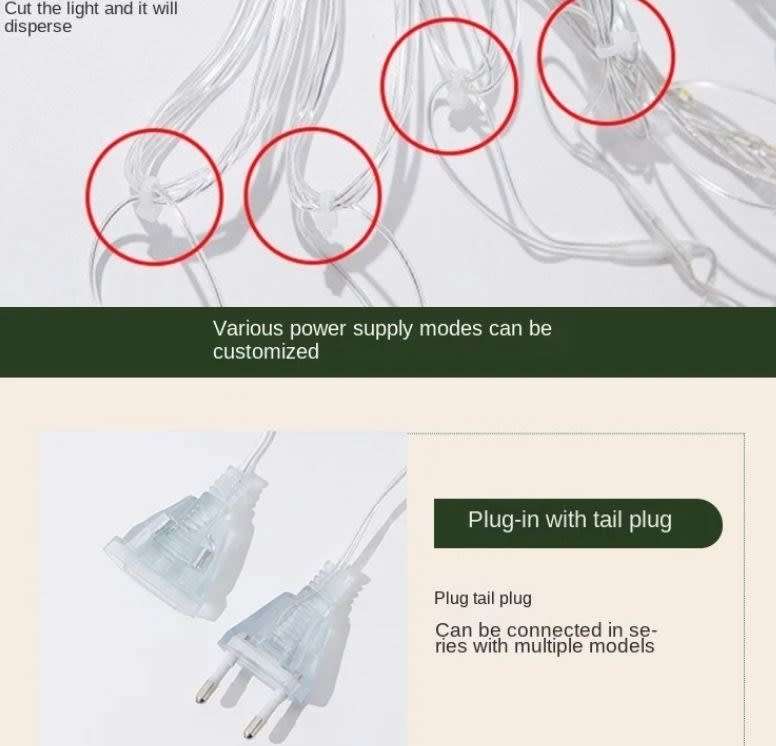 Cut the light and it will disperse

Various power supply modes can be customized

Plug-in with tail plug

Plug tail plug

Can be connected in series with multiple models