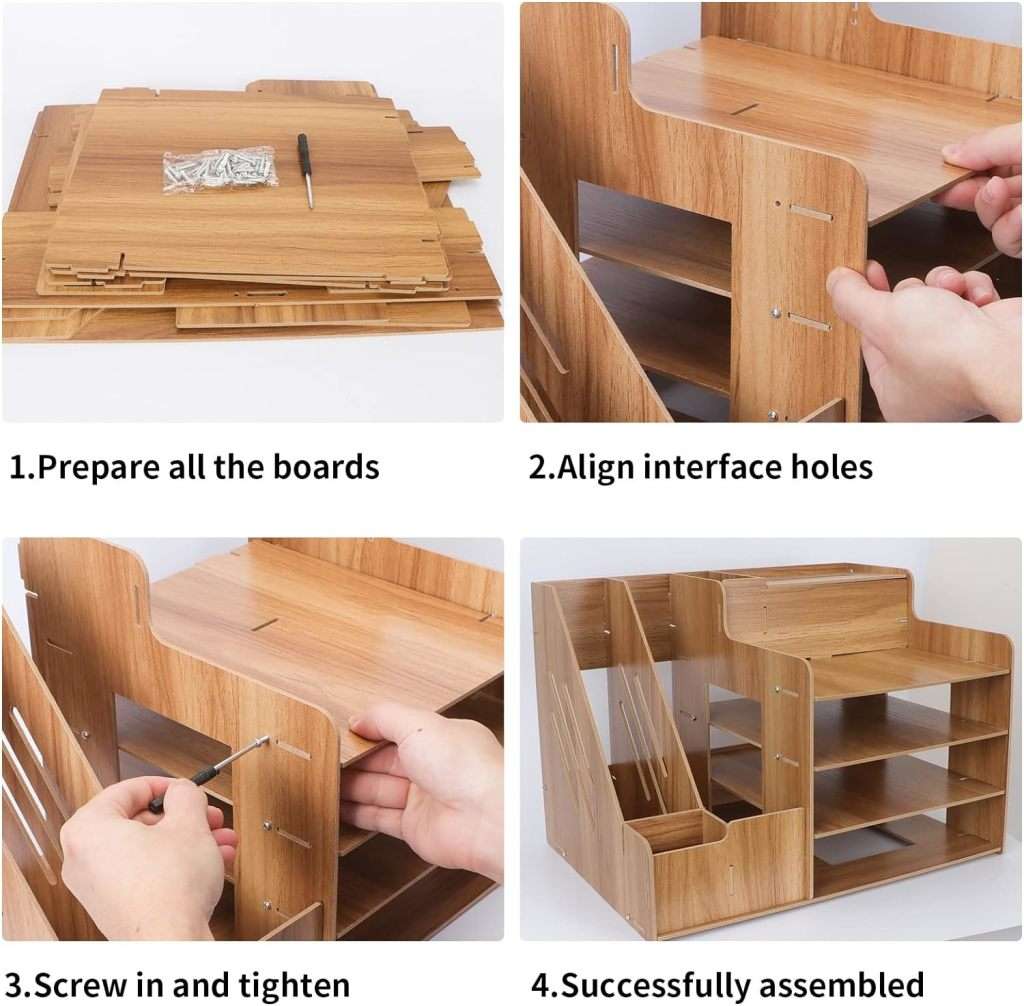 1.Prepare all the boards

2.Align interface holes

3.Screw in and tighten

4.Successfully assembled