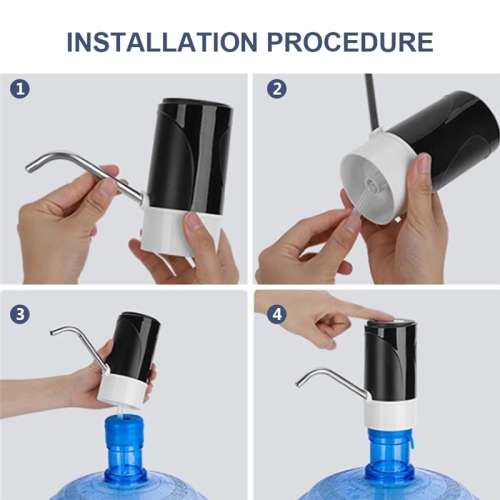 INSTALLATION PROCEDURE

1

2

3

4