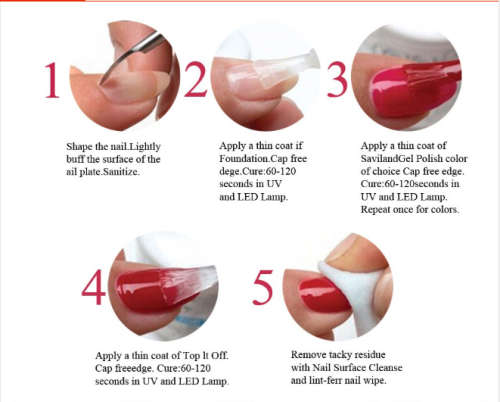 1

Shape the nail.Lightly buff the surface of the ail plate.Sanitize.

2

Apply a thin coat if Foundation.Cap free dege.Cure:60-120 seconds in UV and LED Lamp.

3

Apply a thin coat of SavilandGel Polish color of choice Cap free edge. Cure:60-120seconds in UV and LED Lamp. Repeat once for colors.

4

Apply a thin coat of Top It Off. Cap freeedge. Cure:60-120 seconds in UV and LED Lamp.

5

Remove tacky residue with Nail Surface Cleanse and lint-ferr nail wipe.