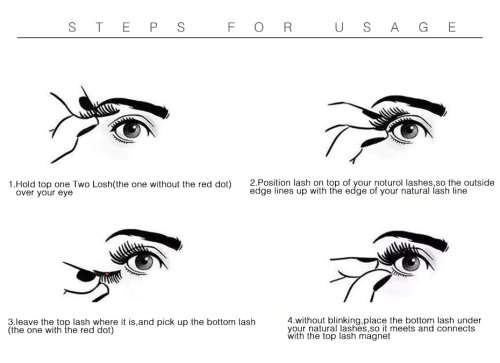 STEPS FOR USAGE

1.Hold top one Two Losh(the one without the red dot) over your eye

2.Position lash on top of your noturol lashes,so the outside edge lines up with the edge of your natural lash line

3.leave the top lash where it is,and pick up the bottom lash (the one with the red dot)

4.without blinking,place the bottom lash under your natural lashes,so it meets and connects with the top lash magnet