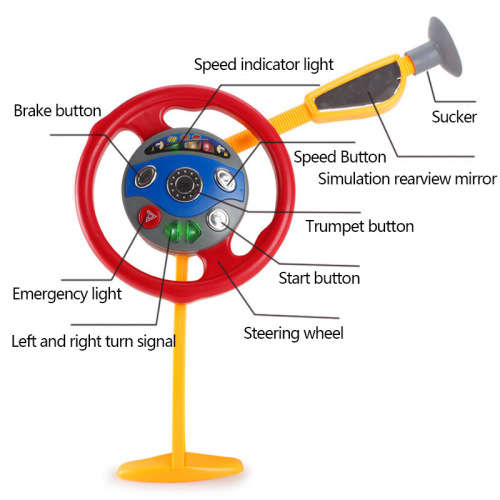 Speed indicator light

Brake button

Sucker

Speed Button

Simulation rearview mirror

Trumpet button

Start button

Emergency light

Steering wheel

Left and right turn signal