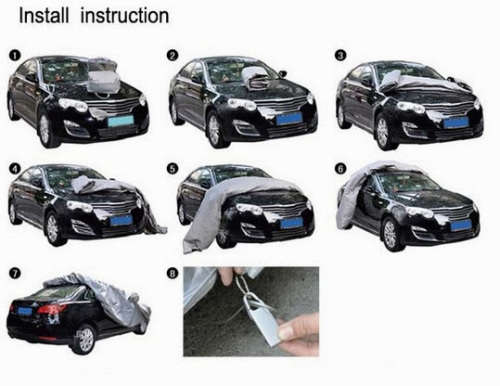 Install instruction

1

2

3

4

5

6

7

8