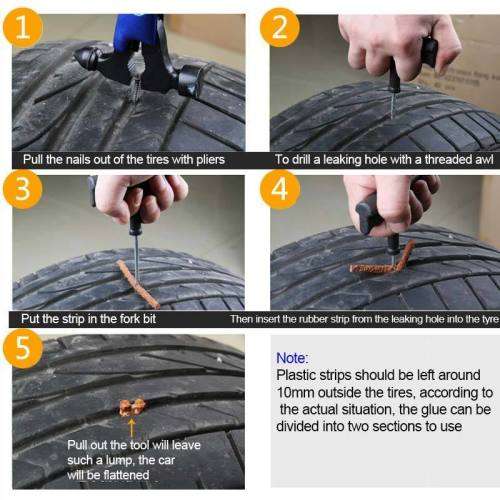 1

Pull the nails out of the tires with pliers

2

To drill a leaking hole with a threaded awl

3

Put the strip in the fork bit

4

Then insert the rubber strip from the leaking hole into the tyre

5

Pull out the tool will leave such a lump, the car will be flattened

Note:
Plastic strips should be left around 10mm outside the tires, according to the actual situation, the glue can be divided into two sections to use