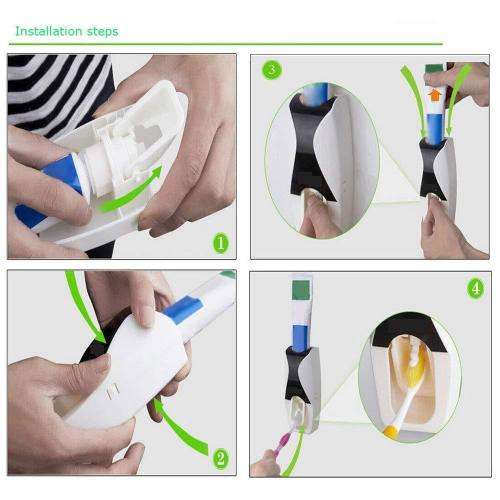 Installation steps

1

3

2

4