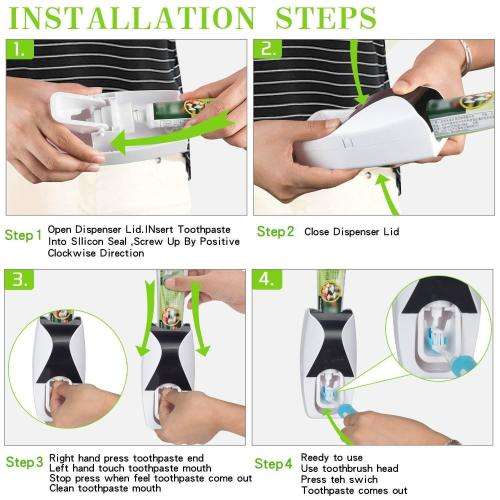 INSTALLATION STEPS

1.

2.

Step 1 Open Dispenser Lid.INsert Toothpaste Into SIlicon Seal ,Screw Up By Positive Clockwise Direction

Step 2 Close Dispenser Lid

3.

4.

Step 3 Right hand press toothpaste end
Left hand touch toothpaste mouth
Stop press when feel toothpaste come out
Clean toothpaste mouth

Step 4 Ready to use
Use toothbrush head
Press teh swich
Toothpaste comes out