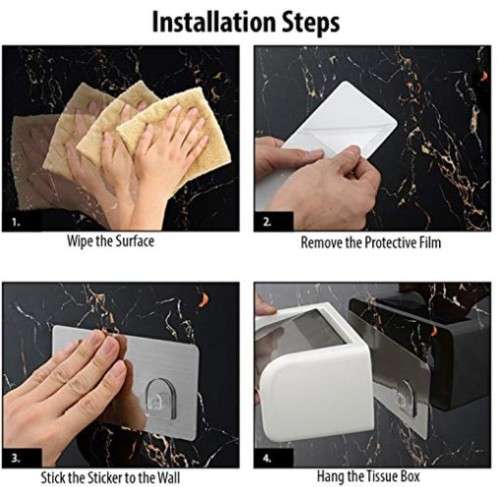 Installation Steps

1.

Wipe the Surface

2.

Remove the Protective Film

3.

Stick the Sticker to the Wall

4.

Hang the Tissue Box