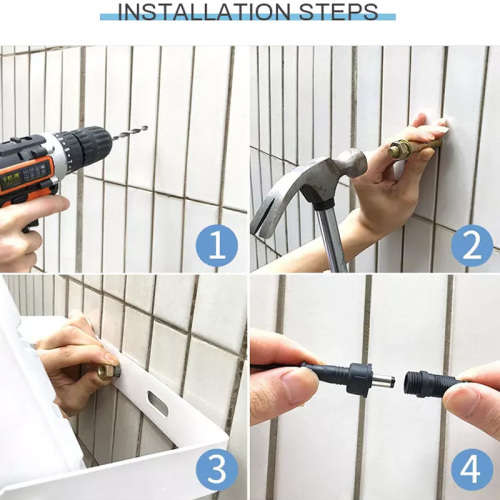 INSTALLATION STEPS

1

2

3

4