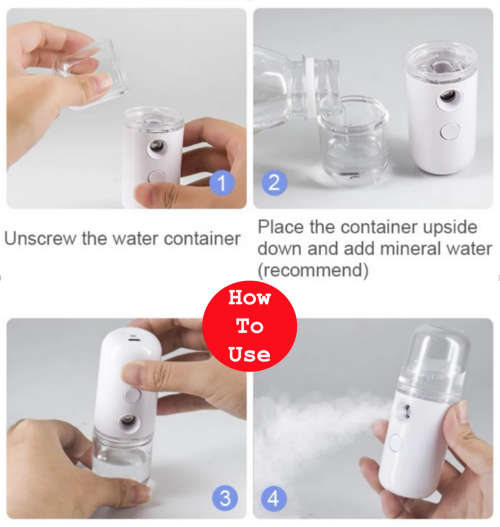 1

2

Unscrew the water container

Place the container upside down and add mineral water (recommend)

How To Use

3

4