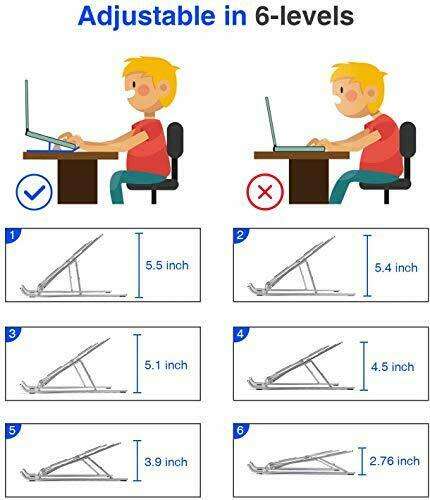 Adjustable in 6-levels

1
5.5 inch

2
5.4 inch

3
5.1 inch

4
4.5 inch

5
3.9 inch

6
2.76 inch