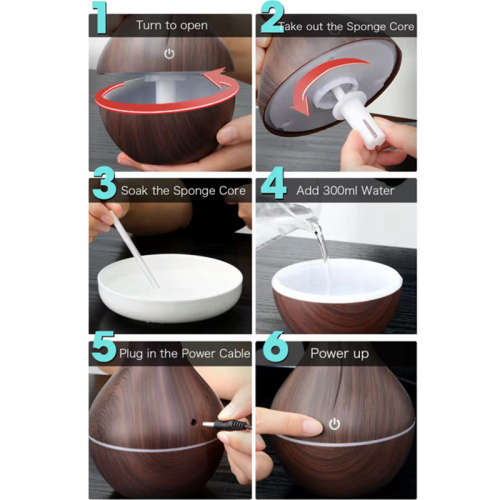 1 Turn to open

2 Take out the Sponge Core

3 Soak the Sponge Core

4 Add 300ml Water

5 Plug in the Power Cable

6 Power up