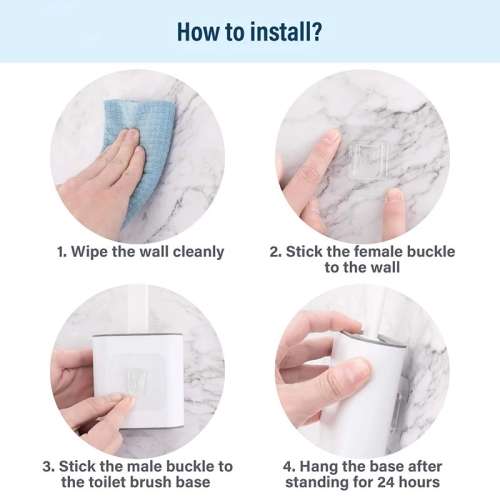 How to install?

1. Wipe the wall cleanly

2. Stick the female buckle to the wall

3. Stick the male buckle to the toilet brush base

4. Hang the base after standing for 24 hours