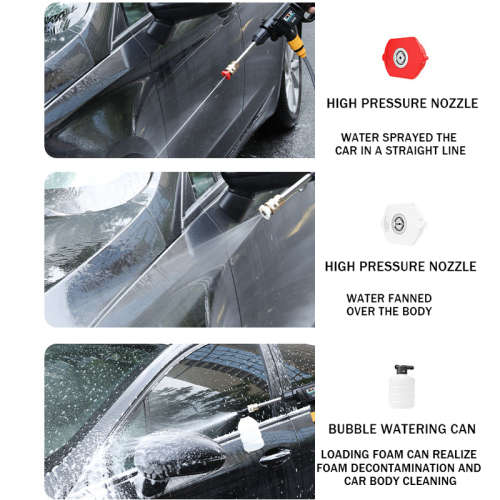 HIGH PRESSURE NOZZLE

WATER SPRAYED THE CAR IN A STRAIGHT LINE

HIGH PRESSURE NOZZLE

WATER FANNED OVER THE BODY

BUBBLE WATERING CAN

LOADING FOAM CAN REALIZE FOAM DECONTAMINATION AND CAR BODY CLEANING